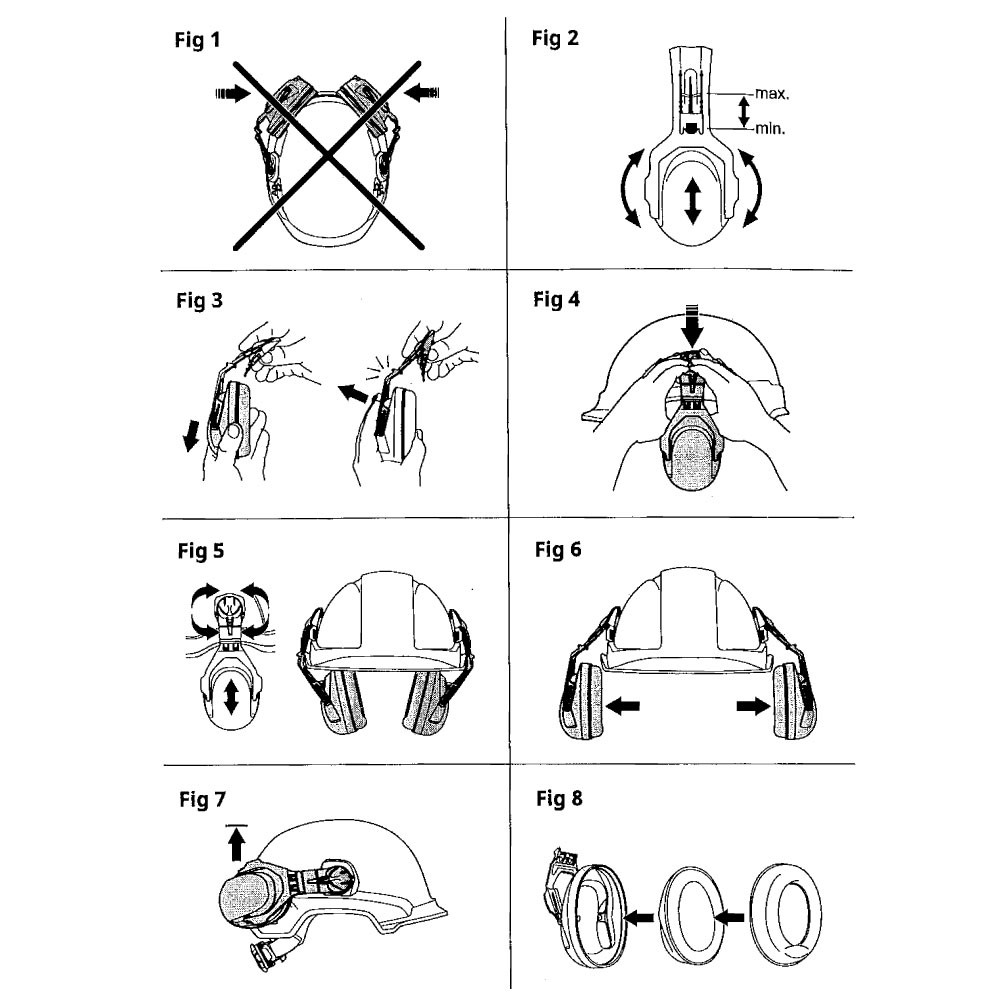 Fig 1

Fig 2

max.

min.

Fig 3

Fig 4

Fig 5

Fig 6

Fig 7

Fig 8